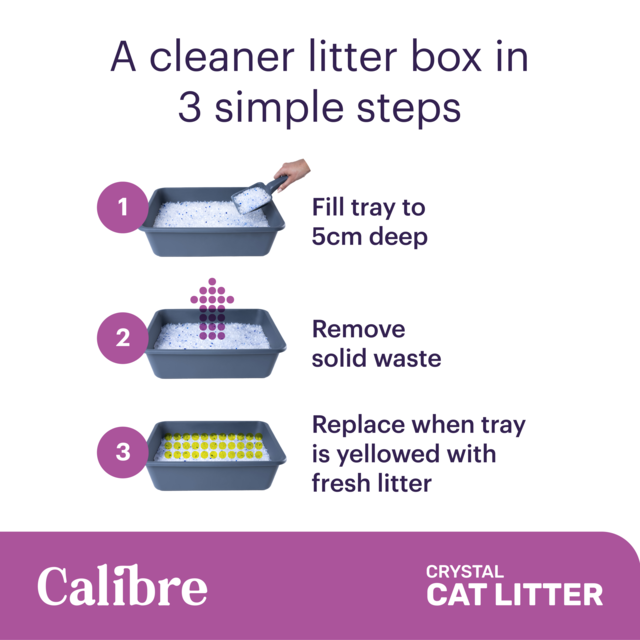 A cleaner litter box in 3 simple steps

1 Fill tray to 5cm deep

2 Remove solid waste

3 Replace when tray is yellowed with fresh litter

Calibre

CRYSTAL
CAT LITTER